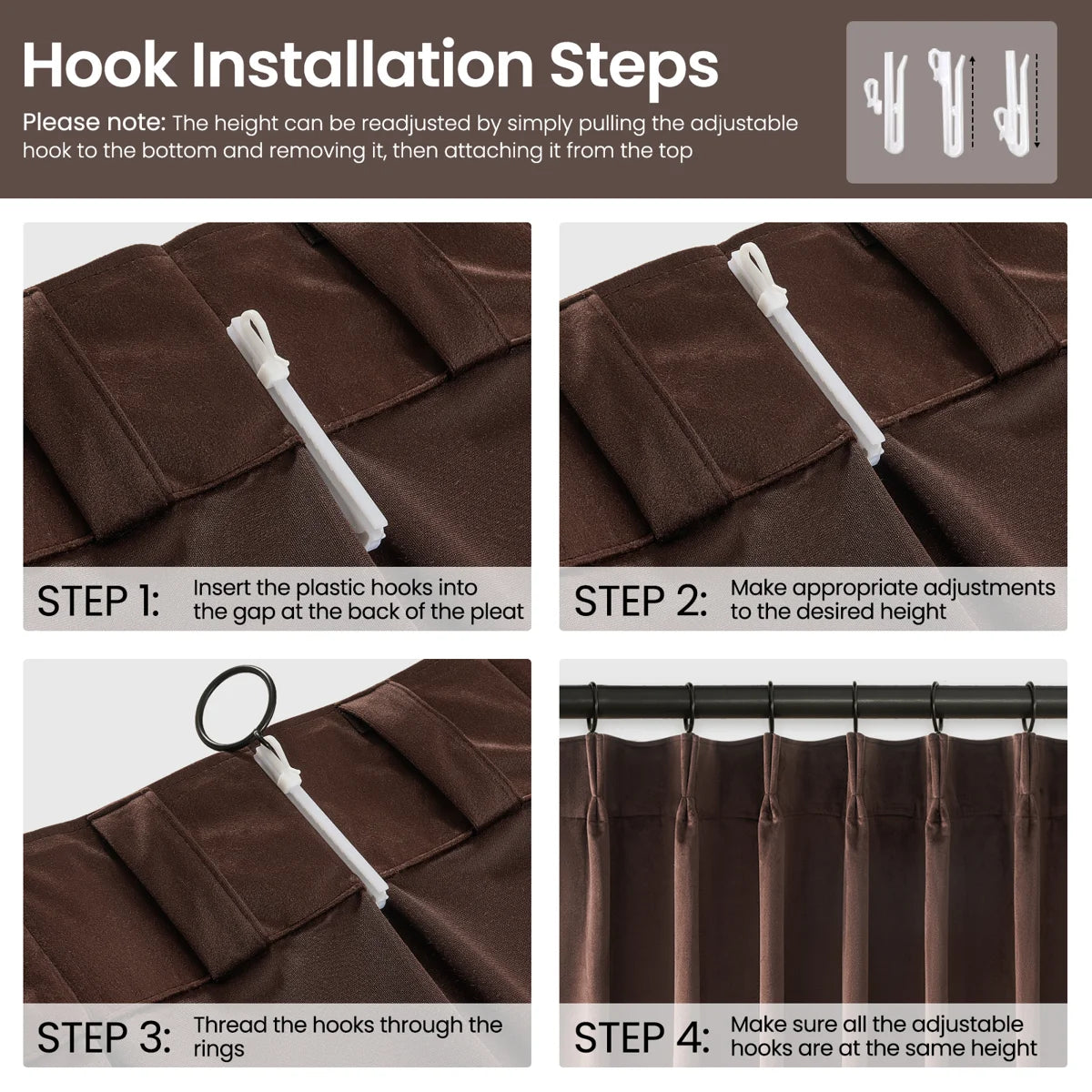 Hook Installation Steps

Please note: The height can be readjusted by simply pulling the adjustable hook to the bottom and removing it, then attaching it from the top

STEP 1: Insert the plastic hooks into the gap at the back of the pleat

STEP 2: Make appropriate adjustments to the desired height

STEP 3: Thread the hooks through the rings

STEP 4: Make sure all the adjustable hooks are at the same height